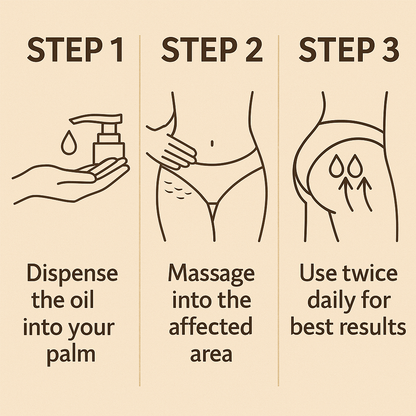 STEP 1

Dispense the oil into your palm

STEP 2

Massage into the affected area

STEP 3

Use twice daily for best results