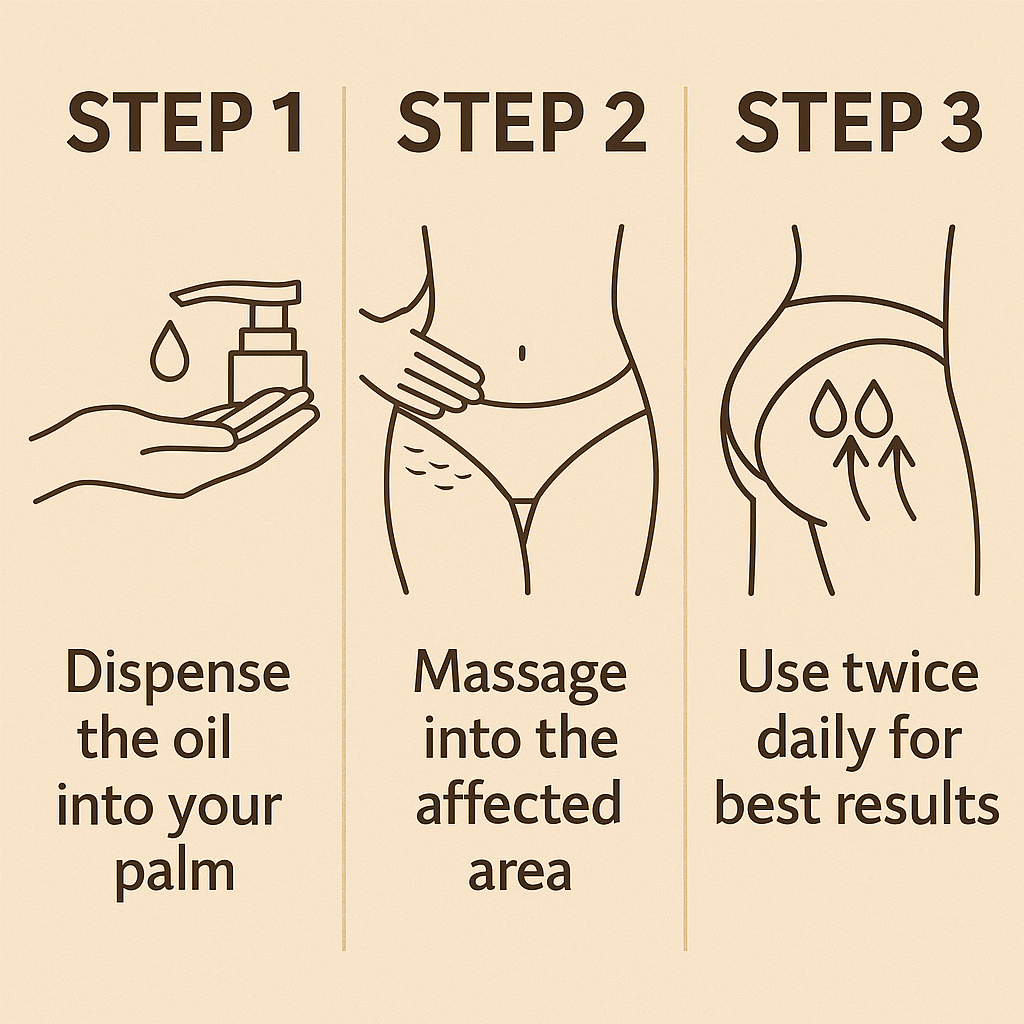 STEP 1

Dispense the oil into your palm

STEP 2

Massage into the affected area

STEP 3

Use twice daily for best results